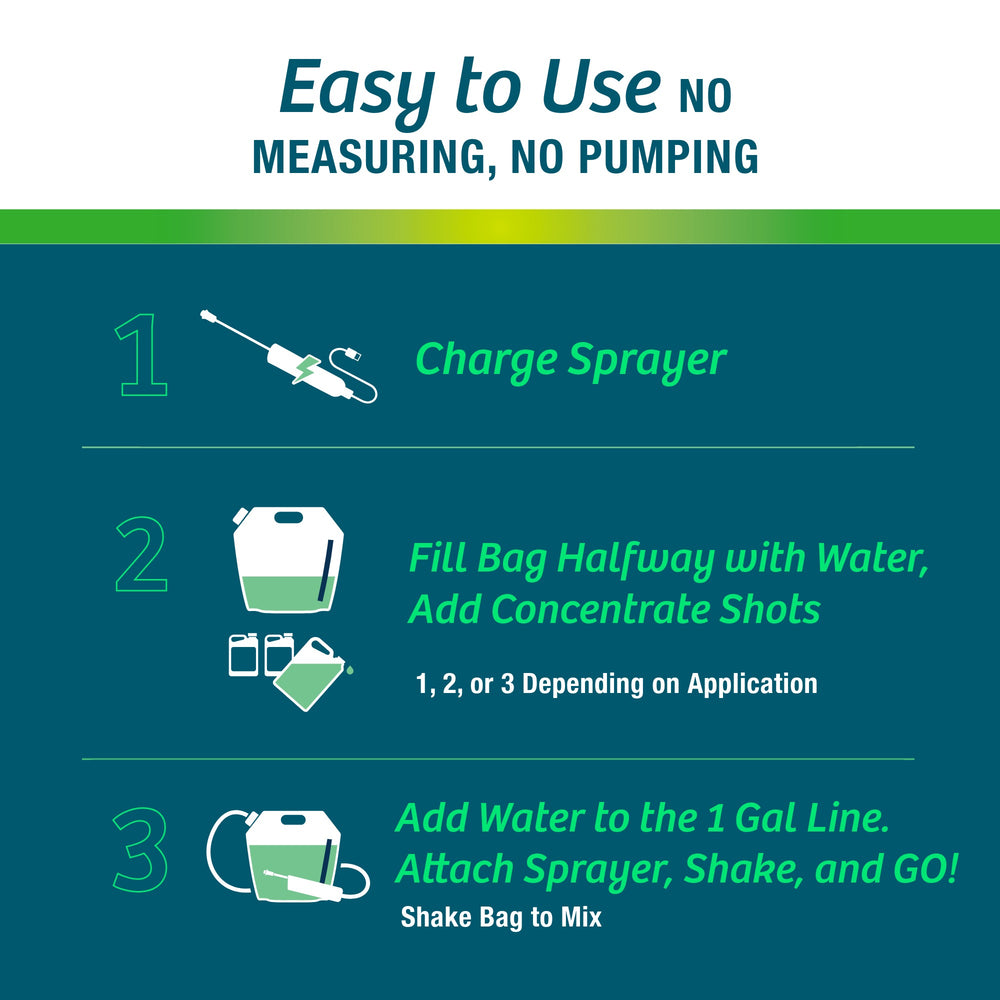 Easy to Use NO MEASURING, NO PUMPING

1 Charge Sprayer

2 Fill Bag Halfway with Water, Add Concentrate Shots

1, 2, or 3 Depending on Application

3 Add Water to the 1 Gal Line. Attach Sprayer, Shake, and GO!

Shake Bag to Mix